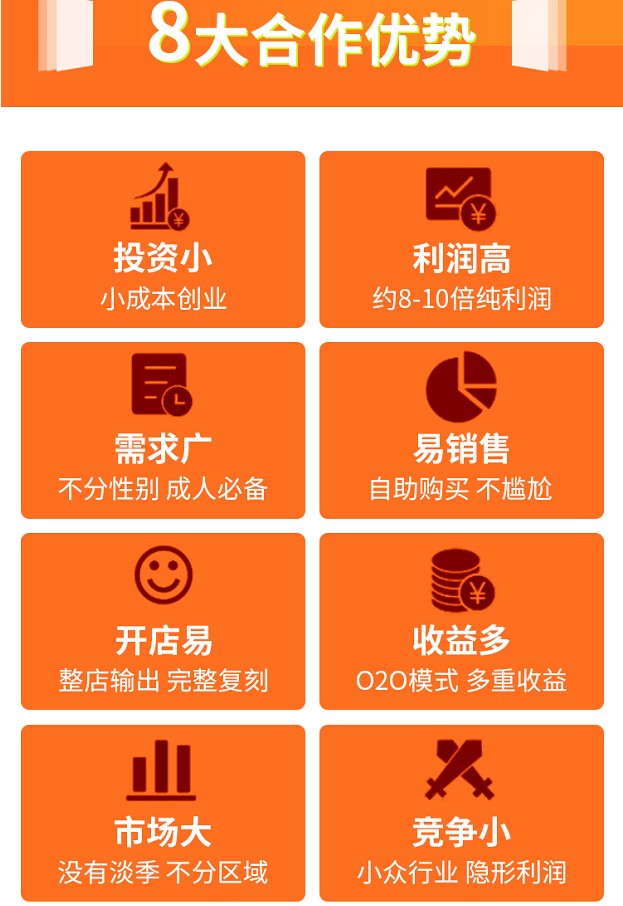 8大合作优势

投资小
小成本创业

利润高
约8-10倍纯利润

需求广
不分性别 成人必备

易销售
自助购买 不尴尬

开店易
整店输出 完整复刻

收益多
O2O模式 多重收益

市场大
没有淡季 不分区域

竞争小
小众行业 隐形利润